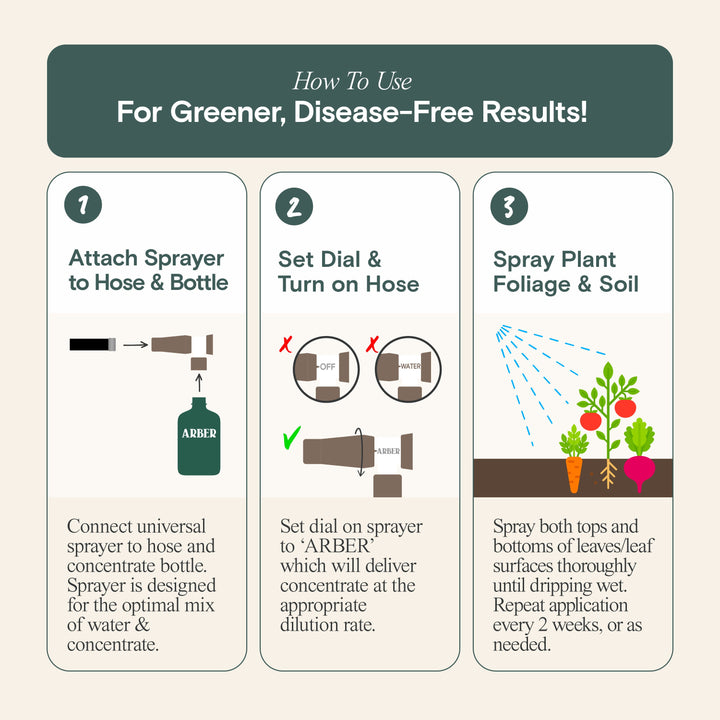 How To Use
For Greener, Disease-Free Results!

1
Attach Sprayer to Hose & Bottle

ARBER

Connect universal sprayer to hose and concentrate bottle. Sprayer is designed for the optimal mix of water & concentrate.

2
Set Dial & Turn on Hose

OFF
WATER
ARBER

Set dial on sprayer to 'ARBER' which will deliver concentrate at the appropriate dilution rate.

3
Spray Plant Foliage & Soil

Spray both tops and bottoms of leaves/leaf surfaces thoroughly until dripping wet. Repeat application every 2 weeks, or as needed.