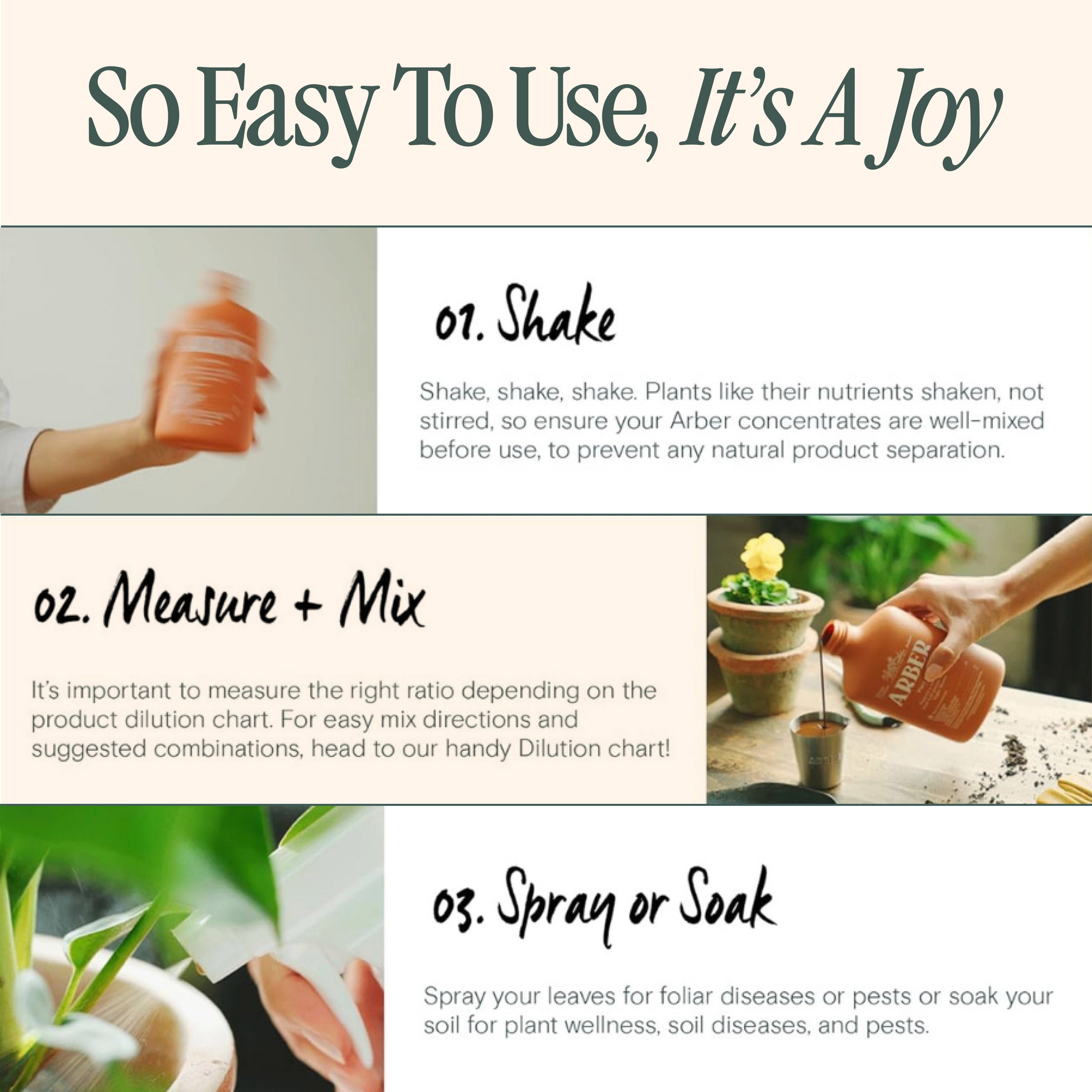 So Easy To Use, It's A Joy

01. Shake

Shake, shake, shake. Plants like their nutrients shaken, not stirred, so ensure your Arber concentrates are well-mixed before use, to prevent any natural product separation.

02. Measure + Mix

It's important to measure the right ratio depending on the product dilution chart. For easy mix directions and suggested combinations, head to our handy Dilution chart!

ARBER

03. Spray or Soak

Spray your leaves for foliar diseases or pests or soak your soil for plant wellness, soil diseases, and pests.